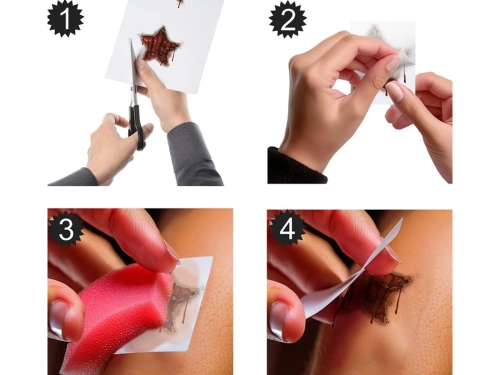 1

2

3

4