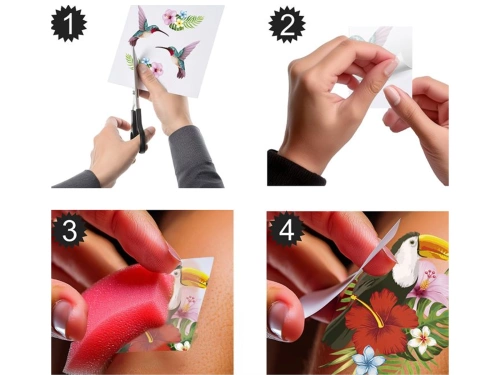 1

2

3

4