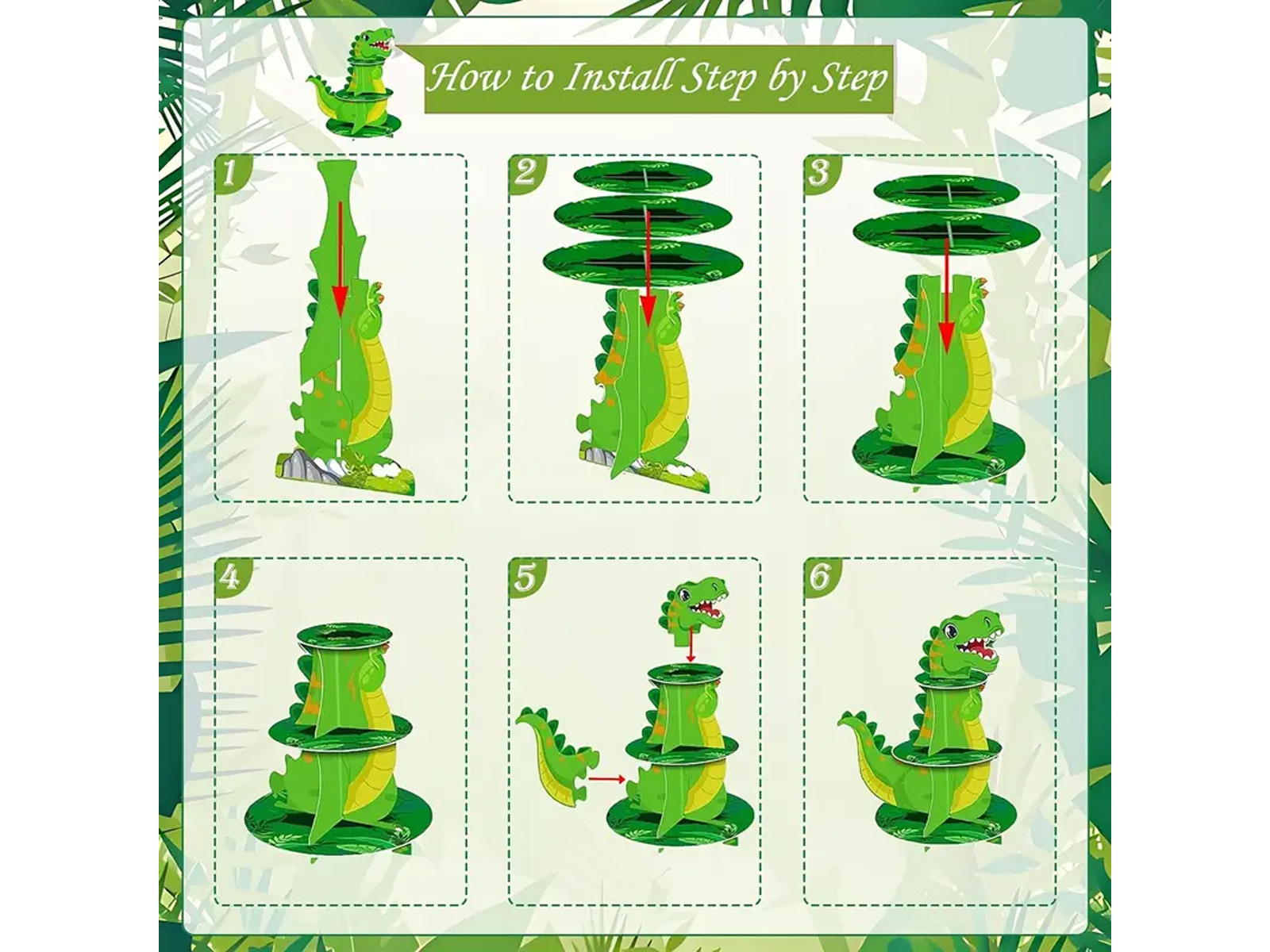 How to Install Step by Step

1

2

3

4

5

6