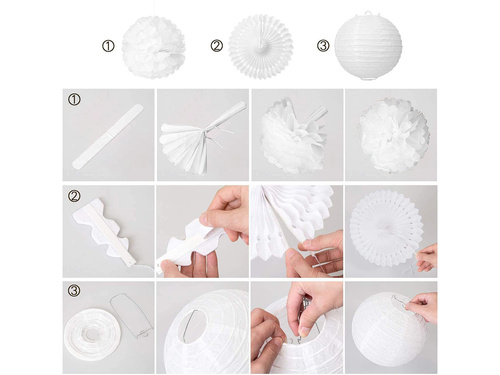 ①
②
③
①
②
③